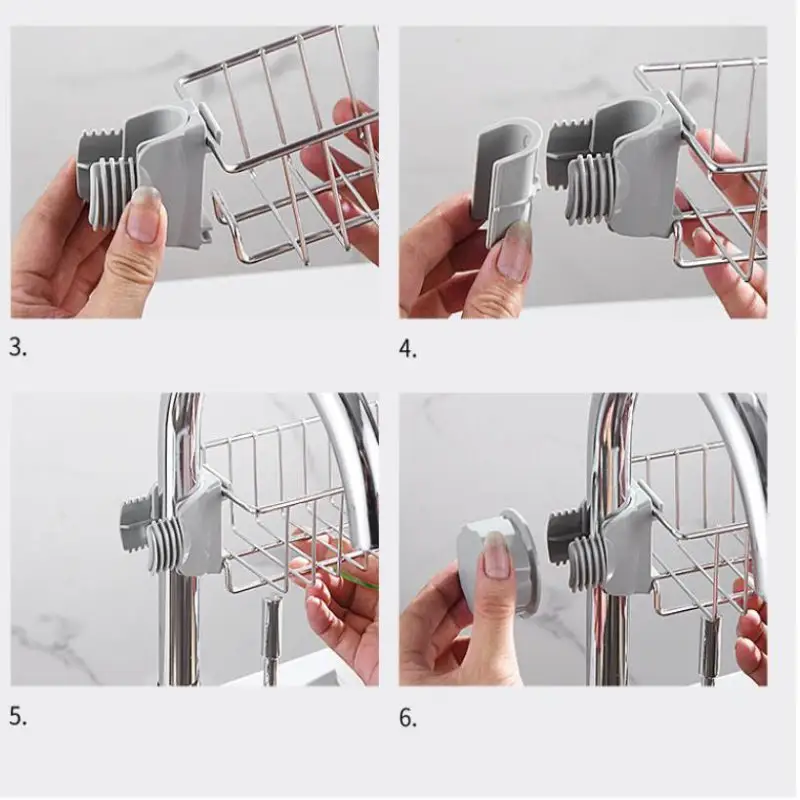 3.

4.

5.

6.